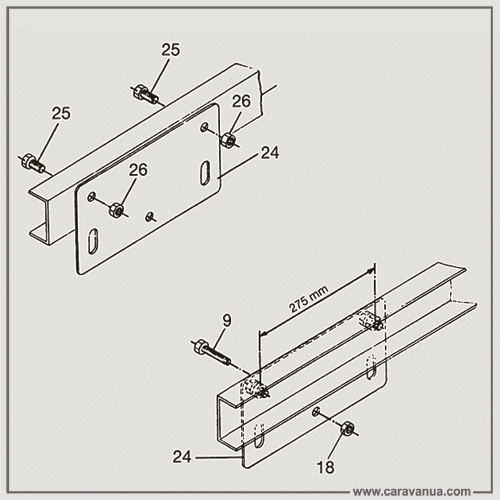 25
25
26
24
26
275 mm
9
24
18
www.caravanua.com